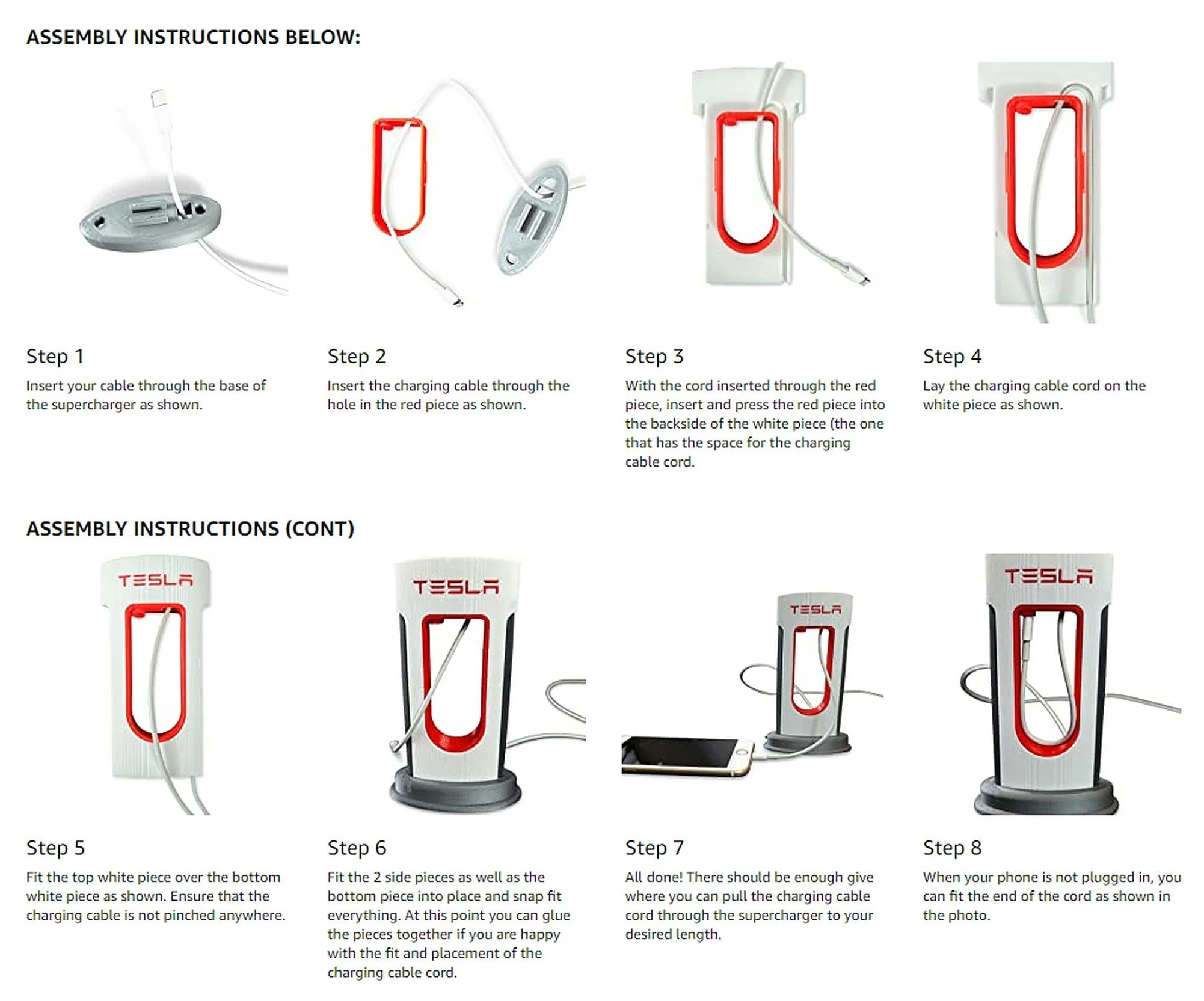 ASSEMBLY INSTRUCTIONS BELOW:

Step 1
Insert your cable through the base of the supercharger as shown.

Step 2
Insert the charging cable through the hole in the red piece as shown.

Step 3
With the cord inserted through the red piece, insert and press the red piece into the backside of the white piece (the one that has the space for the charging cable cord.

Step 4
Lay the charging cable cord on the white piece as shown.

ASSEMBLY INSTRUCTIONS (CONT)

TESLA

TESLA

TESLA

TESLA

Step 5
Fit the top white piece over the bottom white piece as shown. Ensure that the charging cable is not pinched anywhere.

Step 6
Fit the 2 side pieces as well as the bottom piece into place and snap fit everything. At this point you can glue the pieces together if you are happy with the fit and placement of the charging cable cord.

Step 7
All done! There should be enough give where you can pull the charging cable cord through the supercharger to your desired length.

Step 8
When your phone is not plugged in, you can fit the end of the cord as shown in the photo.